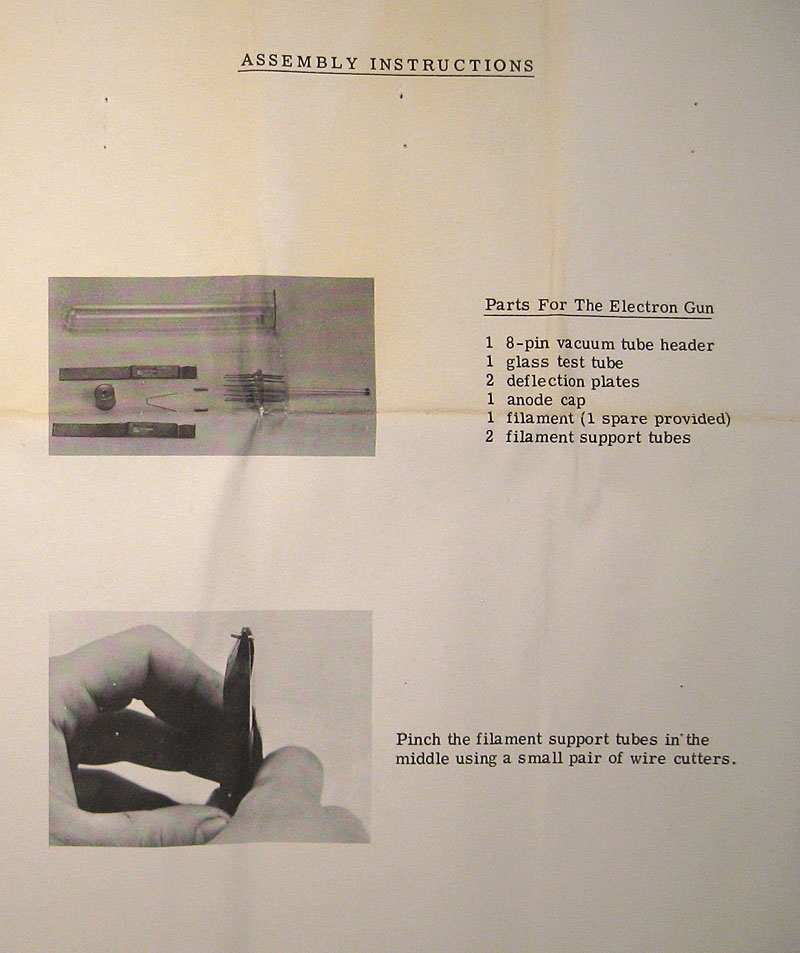 ASSEMBLY INSTRUCTIONS

Parts For The Electron Gun

1 8-pin vacuum tube header
1 glass test tube
2 deflection plates
1 anode cap
1 filament (1 spare provided)
2 filament support tubes

Pinch the filament support tubes in the middle using a small pair of wire cutters.